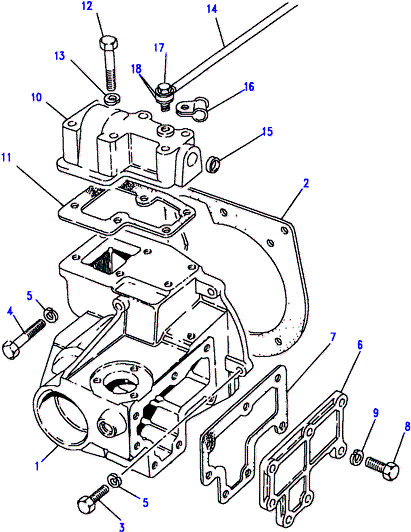 12
14
17
13
18
16
10
15
11
2
5
4
7
6
9
8
1
5
3